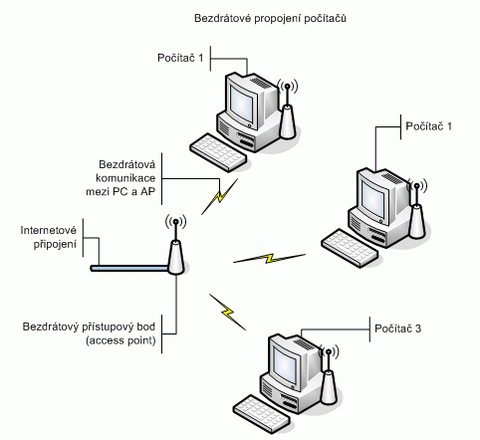 Bezdrátové propojení počítačů

Počítač 1

Počítač 1

Bezdrátová komunikace mezi PC a AP

Internetové připojení

Bezdrátový přístupový bod (access point)

Počítač 3